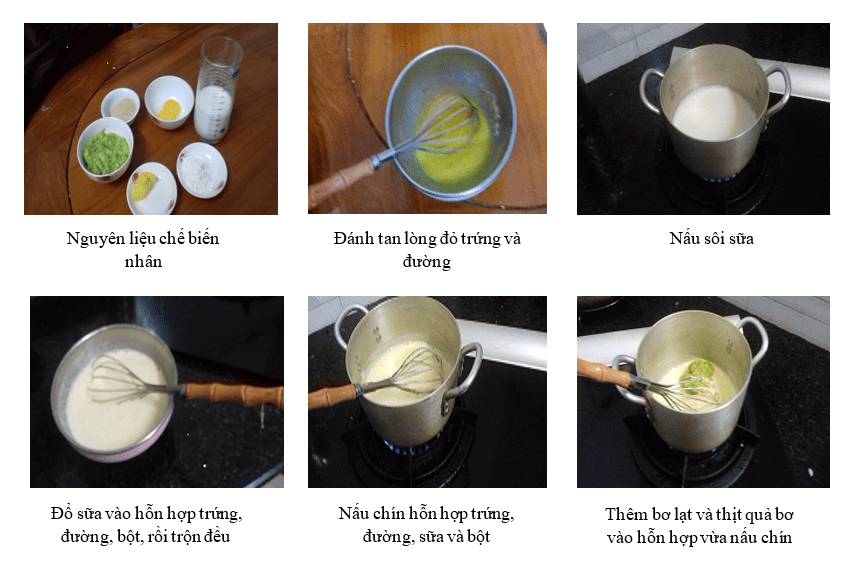 Nguyên liệu chế biến nhân

Đánh tan lòng đỏ trứng và đường

Nấu sôi sữa

Đổ sữa vào hỗn hợp trứng, đường, bột, rồi trộn đều

Nấu chín hỗn hợp trứng, đường, sữa và bột

Thêm bơ lạt và thịt quả bơ vào hỗn hợp vừa nấu chín